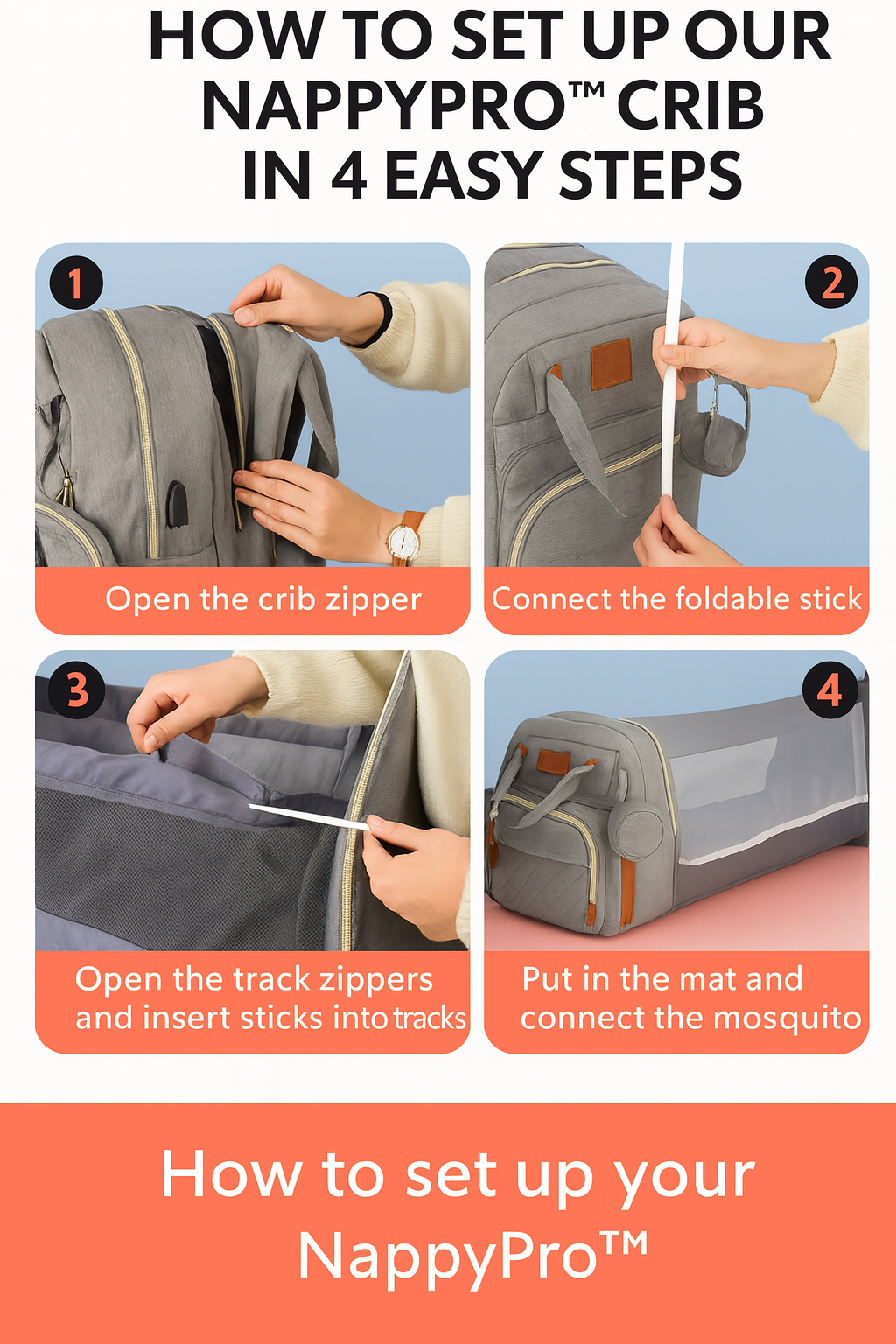 HOW TO SET UP OUR NAPPYPRO™ CRIB IN 4 EASY STEPS

1
Open the crib zipper

2
Connect the foldable stick

3
Open the track zippers and insert sticks into tracks

4
Put in the mat and connect the mosquito

How to set up your NappyPro™